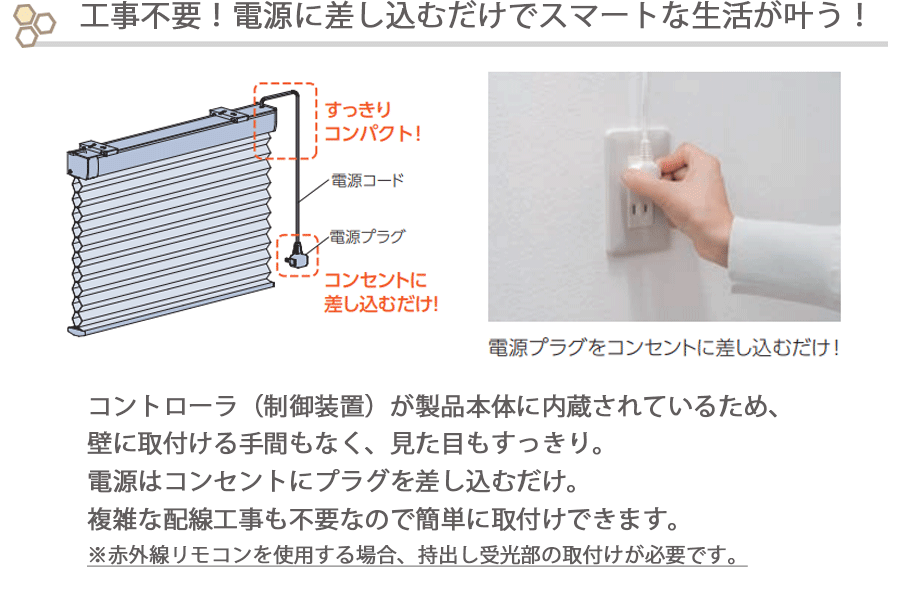 工事不要！電源に差し込むだけでスマートな生活が叶う！

すっきり
コンパクト！

電源コード

電源プラグ

コンセントに
差し込むだけ！

電源プラグをコンセントに差し込むだけ！

コントローラ（制御装置）が製品本体に内蔵されているため、
壁に取付ける手間もなく、見た目もすっきり。
電源はコンセントにプラグを差し込むだけ。
複雑な配線工事も不要なので簡単に取付けできます。
※赤外線リモコンを使用する場合、持出し受光部の取付けが必要です。