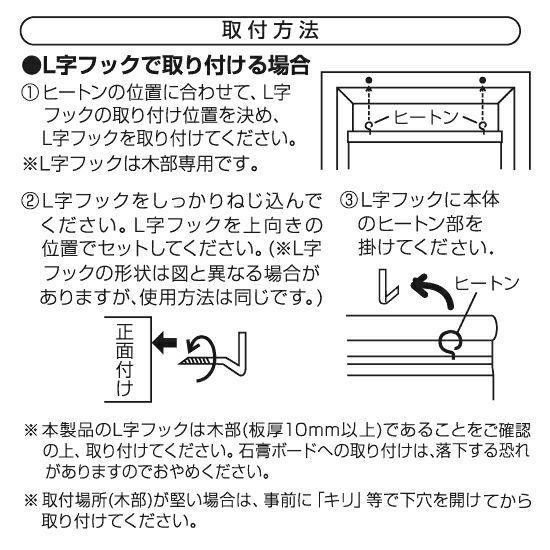 取付方法

●L字フックで取り付ける場合

①ヒートンの位置に合わせて、L字フックの取り付け位置を決め、L字フックを取り付けてください。

※L字フックは木部専用です。

ヒートン

②L字フックをしっかりねじ込んでください。L字フックを上向きの位置でセットしてください。(※L字フックの形状は図と異なる場合がありますが、使用方法は同じです。)

正面付け

③L字フックに本体のヒートン部を掛けてください.

ヒートン

※本製品のL字フックは木部(板厚10mm以上)であることをご確認の上、取り付けてください。石膏ボードへの取り付けは、落下する恐れがありますのでおやめください。

※取付場所(木部)が堅い場合は、事前に「キリ」等で下穴を開けてから取り付けてください。