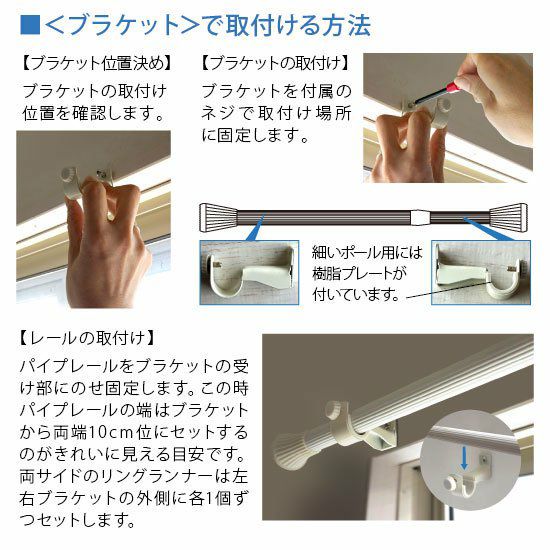 ■<ブラケット>で取付ける方法

【ブラケット位置決め】

ブラケットの取付け位置を確認します。

【ブラケットの取付け】

ブラケットを付属のネジで取付け場所に固定します。

細いポール用には樹脂プレートが付いています。

【レールの取付け】

パイプレールをブラケットの受け部にのせ固定します。この時パイプレールの端はブラケットから両端10cm位にセットするのがきれいに見える目安です。両サイドのリングランナーは左右ブラケットの外側に各1個ずつセットします。