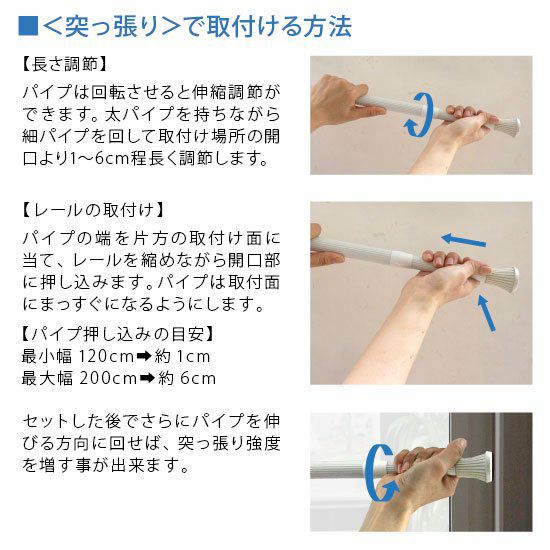 ■＜突っ張り＞で取付ける方法

【長さ調節】
パイプは回転させると伸縮調節ができます。太パイプを持ちながら細パイプを回して取付け場所の開口より1～6cm程長く調節します。

【レールの取付け】
パイプの端を片方の取付け面に当て、レールを縮めながら開口部に押し込みます。パイプは取付面にまっすぐになるようにします。

【パイプ押し込みの目安】
最小幅 120cm➡約 1cm
最大幅 200cm➡約 6cm

セットした後でさらにパイプを伸びる方向に回せば、突っ張り強度を増す事が出来ます。