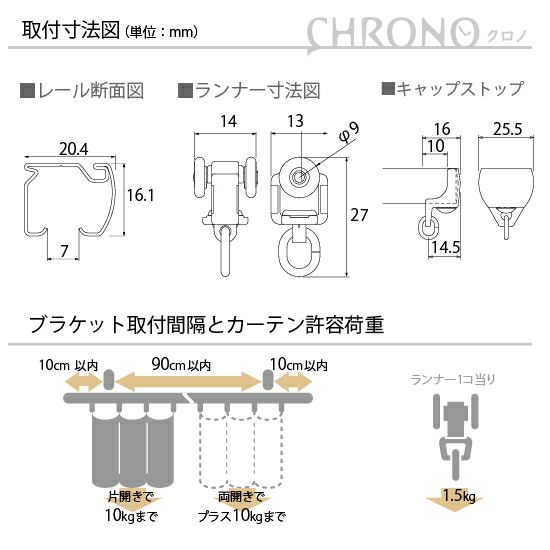 取付寸法図 (単位：mm)

CHRONO クロノ

■レール断面図

20.4

16.1

7

■ランナー寸法図

14

13

φ9

27

■キャップストップ

16

10

25.5

14.5

ブラケット取付間隔とカーテン許容荷重

10cm 以内

90cm 以内

10cm 以内

片開きで 10kgまで

両開きで プラス10kgまで

ランナー1コ当り

1.5kg