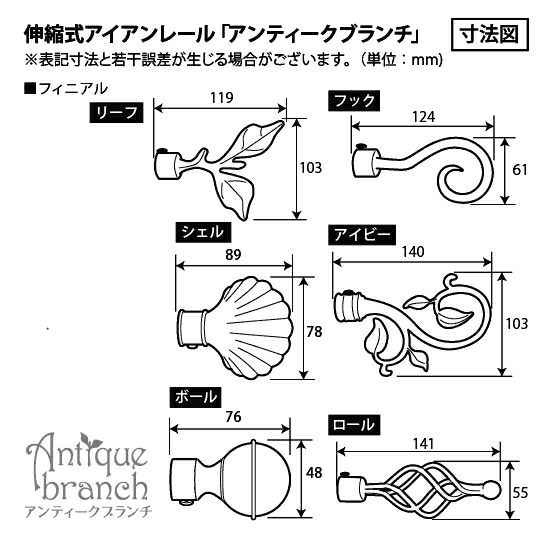 伸縮式アイアンレール「アンティークブランチ」

寸法図

※表記寸法と若干誤差が生じる場合がございます。（単位：mm）

■フィニアル

リーフ

119

103

フック

124

61

シェル

89

78

アイビー

140

103

ボール

76

48

ロール

141

55

Antique branch
アンティークブランチ