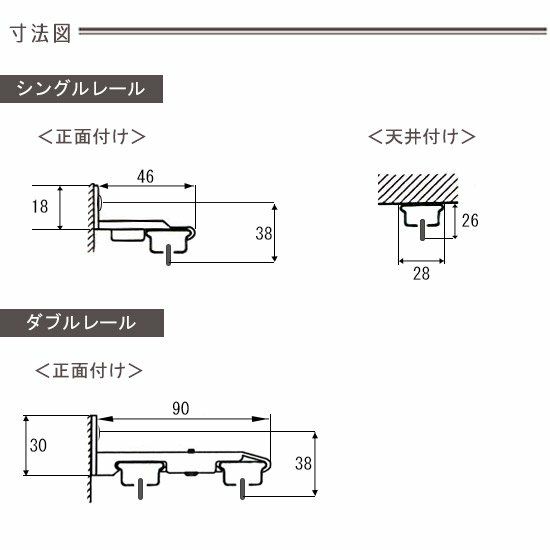 寸法図

シングルレール

＜正面付け＞

46

18

38

＜天井付け＞

26

28

ダブルレール

＜正面付け＞

90

30

38