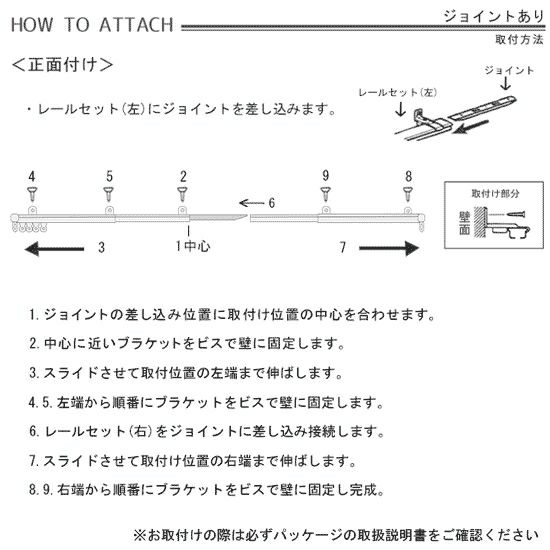 HOW TO ATTACH

ジョイントあり

取付方法

＜正面付け＞

・レールセット(左)にジョイントを差し込みます。

ジョイント

レールセット(左)

4 5 2 9 8

6

1中心

3

7

取付け部分

壁面

1. ジョイントの差し込み位置に取付け位置の中心を合わせます。

2. 中心に近いブラケットをビスで壁に固定します。

3. スライドさせて取付位置の左端まで伸ばします。

4. 5. 左端から順番にブラケットをビスで壁に固定します。

6. レールセット(右)をジョイントに差し込み接続します。

7. スライドさせて取付け位置の右端まで伸ばします。

8. 9. 右端から順番にブラケットをビスで壁に固定し完成。

※お取付けの際は必ずパッケージの取扱説明書をご確認ください