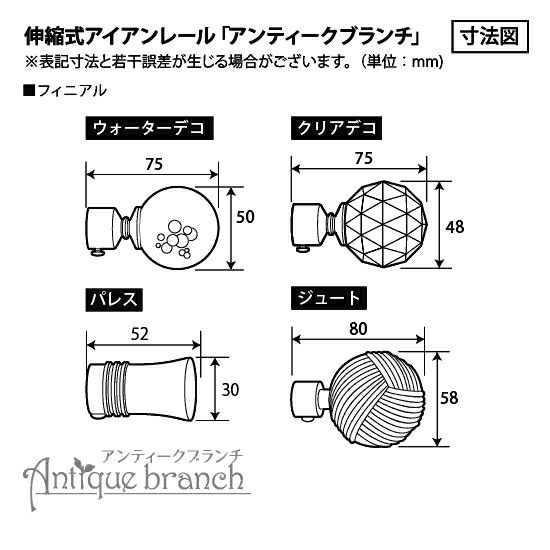 伸縮式アイアンレール「アンティークブランチ」

寸法図

※表記寸法と若干誤差が生じる場合がございます。（単位：mm）

■フィニアル

ウォーターデコ

75

50

クリアデコ

75

48

パレス

52

30

ジュート

80

58

アンティークブランチ
Antique branch