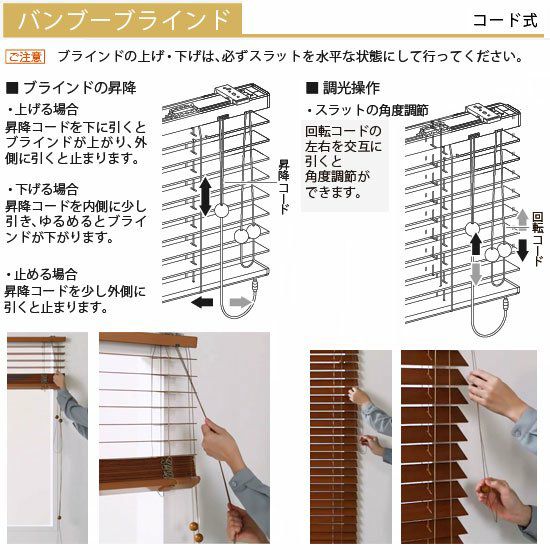 バンブーブラインド

コード式

ご注意 ブラインドの上げ・下げは、必ずスラットを水平な状態にして行ってください。

■ ブラインドの昇降

・上げる場合
昇降コードを下に引くとブラインドが上がり、外側に引くと止まります。

・下げる場合
昇降コードを内側に少し引き、ゆるめるとブラインドが下がります。

・止める場合
昇降コードを少し外側に引くと止まります。

昇降コード

■ 調光操作

・スラットの角度調節

回転コードの左右を交互に引くと角度調節ができます。

回転コード