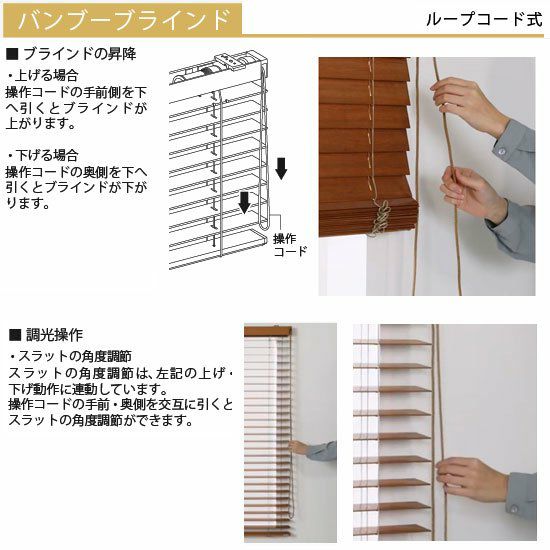 バンブーブラインド

ループコード式

■ ブラインドの昇降

・上げる場合
操作コードの手前側を下へ引くとブラインドが上がります。

・下げる場合
操作コードの奥側を下へ引くとブラインドが下がります。

操作コード

■ 調光操作

・スラットの角度調節
スラットの角度調節は、左記の上げ・下げ動作に連動しています。
操作コードの手前・奥側を交互に引くとスラットの角度調節ができます。