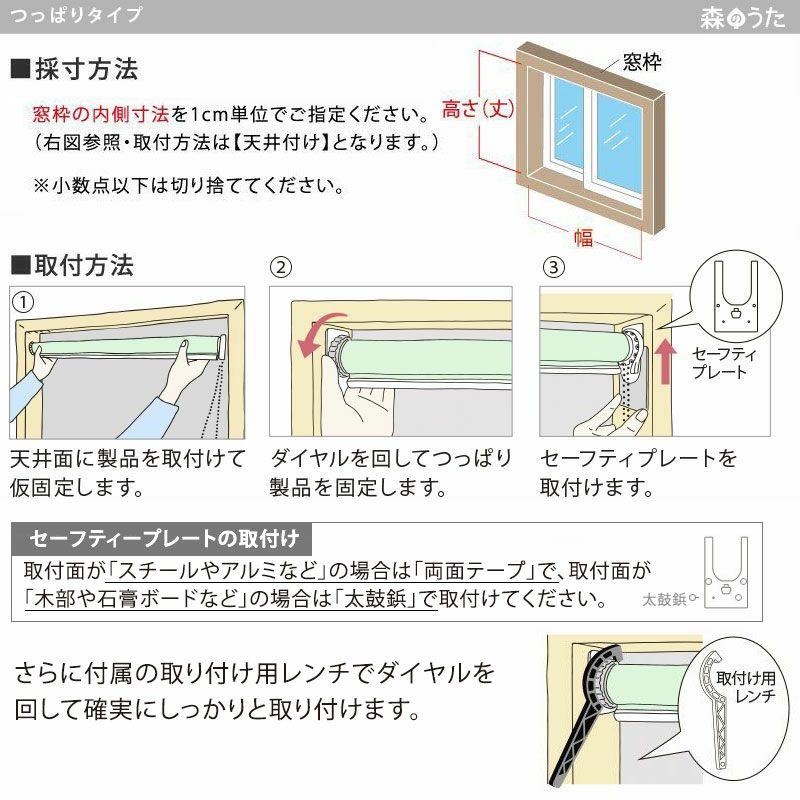 つっぱりタイプ

森のうた

■採寸方法

窓枠の内側寸法を1cm単位でご指定ください。
（右図参照・取付方法は【天井付け】となります。）

※小数点以下は切り捨ててください。

窓枠

高さ（丈）

幅

■取付方法

①

天井面に製品を取付けて仮固定します。

②

ダイヤルを回してつっぱり製品を固定します。

③

セーフティプレート

セーフティプレートを取付けます。

セーフティープレートの取付け

取付面が「スチールやアルミなど」の場合は「両面テープ」で、取付面が「木部や石膏ボードなど」の場合は「太鼓鋲」で取付けてください。

太鼓鋲

さらに付属の取り付け用レンチでダイヤルを回して確実にしっかりと取り付けます。

取付け用レンチ