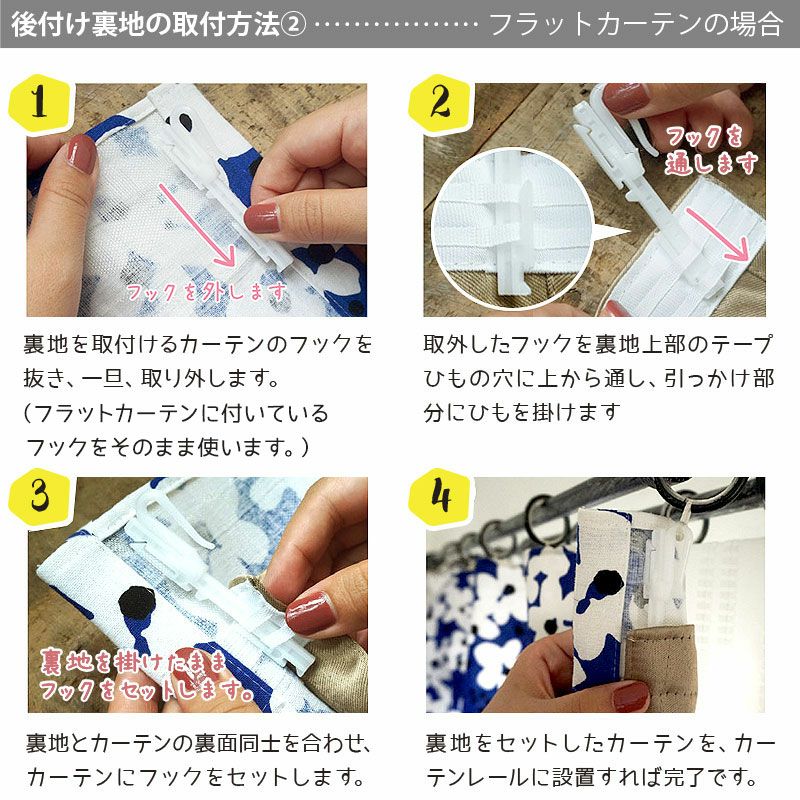 後付け裏地の取付方法② ……………… フラットカーテンの場合

1

フックを外します

裏地を取付けるカーテンのフックを抜き、一旦、取り外します。
（フラットカーテンに付いているフックをそのまま使います。）

2

フックを通します

取外したフックを裏地上部のテープひもの穴に上から通し、引っかけ部分にひもを掛けます

3

裏地を掛けたままフックをセットします。

裏地とカーテンの裏面同士を合わせ、カーテンにフックをセットします。

4

裏地をセットしたカーテンを、カーテンレールに設置すれば完了です。