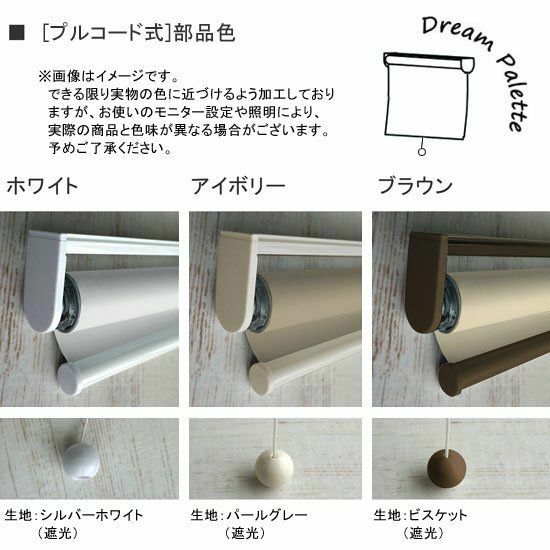 ■ [プルコード式]部品色

Dream Palette

※画像はイメージです。
できる限り実物の色に近づけるよう加工しておりますが、お使いのモニター設定や照明により、実際の商品と色味が異なる場合がございます。
予めご了承ください。

ホワイト

アイボリー

ブラウン

生地：シルバーホワイト
（遮光）

生地：パールグレー
（遮光）

生地：ビスケット
（遮光）