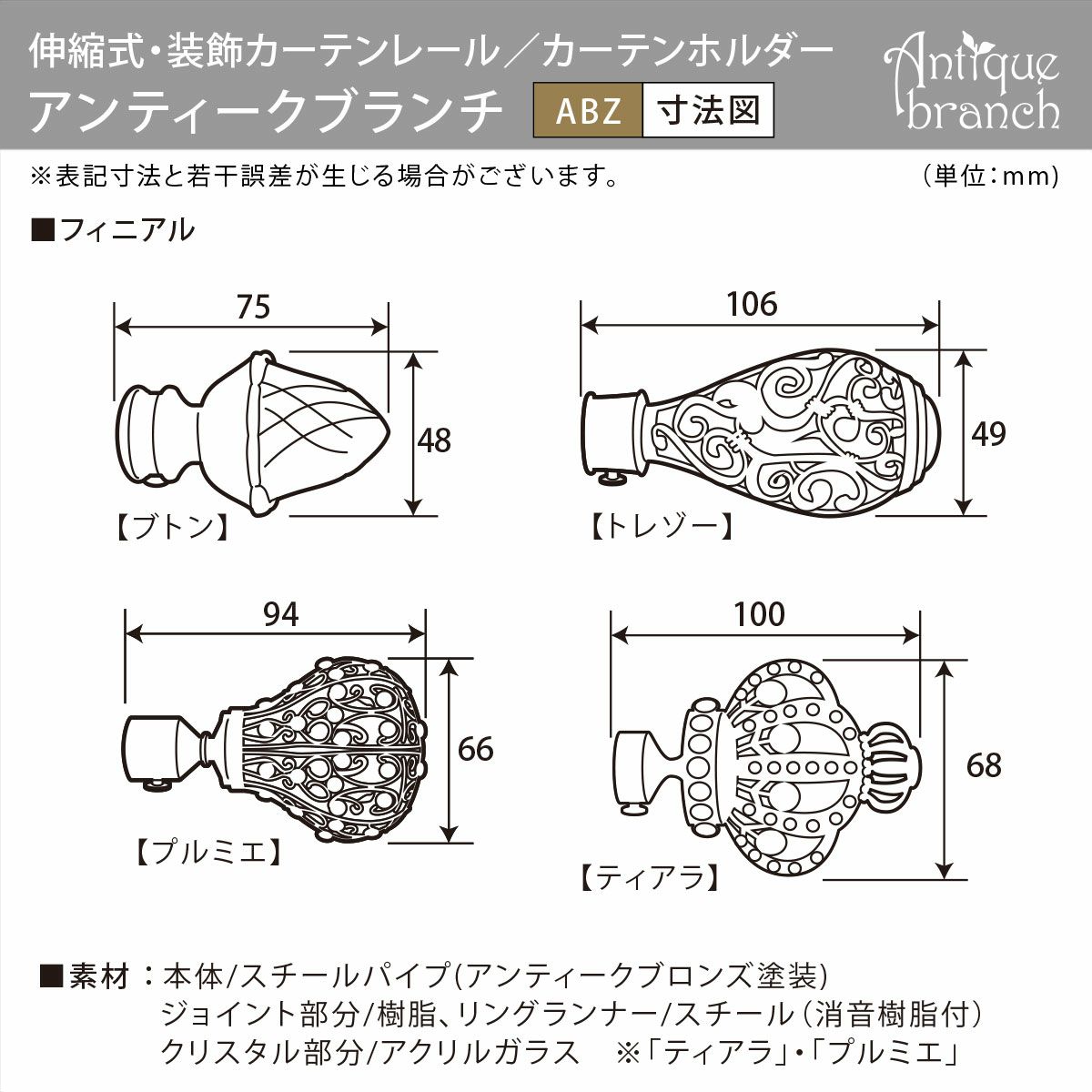 伸縮式・装飾カーテンレール／カーテンホルダー
アンティークブランチ　ABZ　寸法図

Antique branch

※表記寸法と若干誤差が生じる場合がございます。　（単位：mm）

■フィニアル

75
48
【ブトン】

106
49
【トレゾー】

94
66
【プルミエ】

100
68
【ティアラ】

■素材：本体/スチールパイプ(アンティークブロンズ塗装)
ジョイント部分/樹脂、リングランナー/スチール（消音樹脂付）
クリスタル部分/アクリルガラス　※「ティアラ」・「プルミエ」