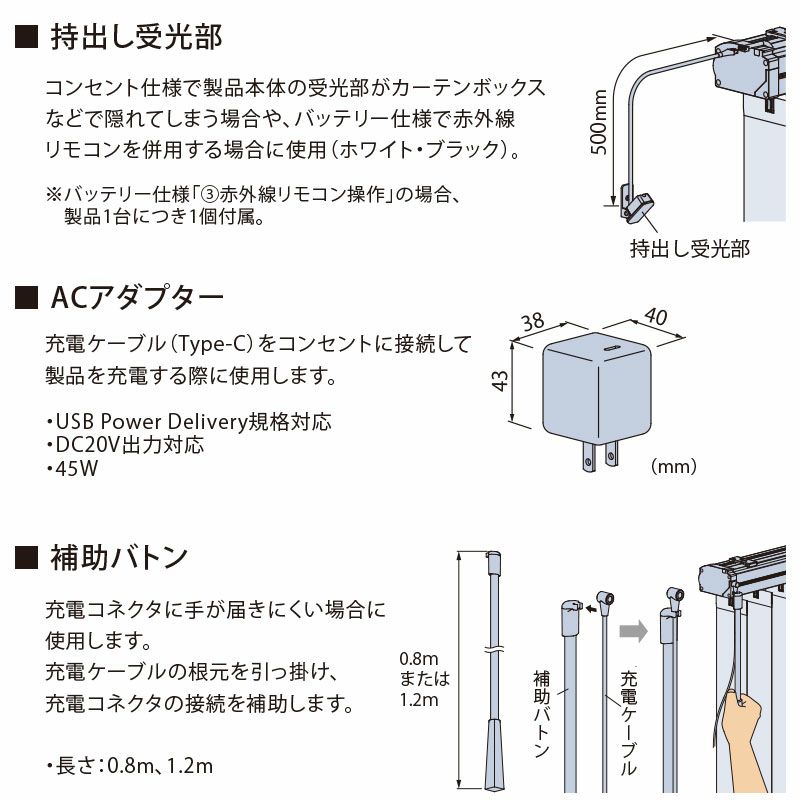 ■ 持出し受光部

コンセント仕様で製品本体の受光部がカーテンボックスなどで隠れてしまう場合や、バッテリー仕様で赤外線リモコンを併用する場合に使用(ホワイト・ブラック)。

※バッテリー仕様「③赤外線リモコン操作」の場合、製品1台につき1個付属。

500mm

持出し受光部

■ ACアダプター

充電ケーブル(Type-C)をコンセントに接続して製品を充電する際に使用します。

・USB Power Delivery規格対応
・DC20V出力対応
・45W

38
40
43
(mm)

■ 補助バトン

充電コネクタに手が届きにくい場合に使用します。
充電ケーブルの根元を引っ掛け、充電コネクタの接続を補助します。

・長さ:0.8m、1.2m

0.8m
または
1.2m

補助バトン

充電ケーブル